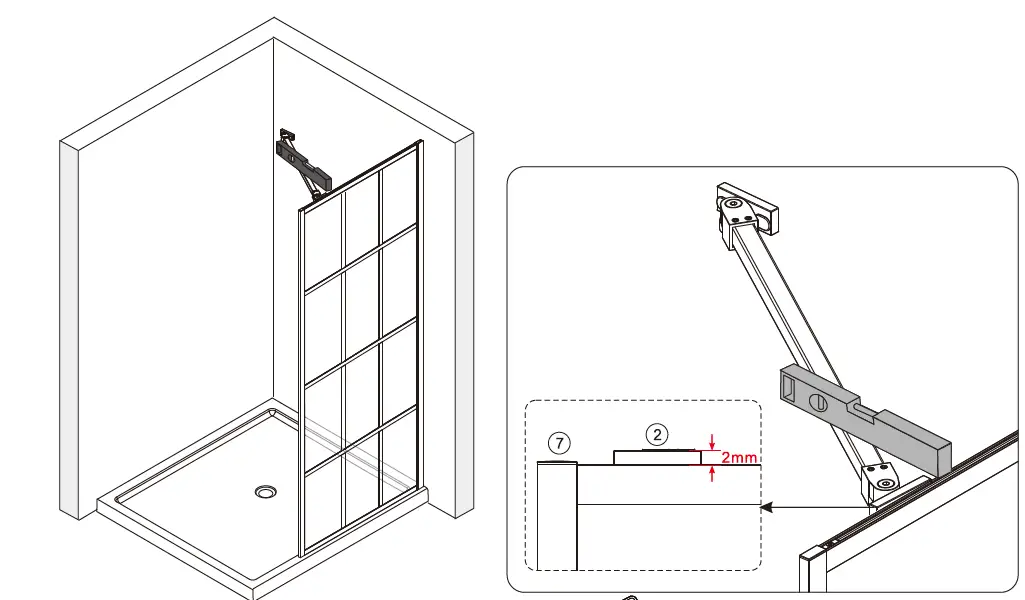 ⑦

②

2mm