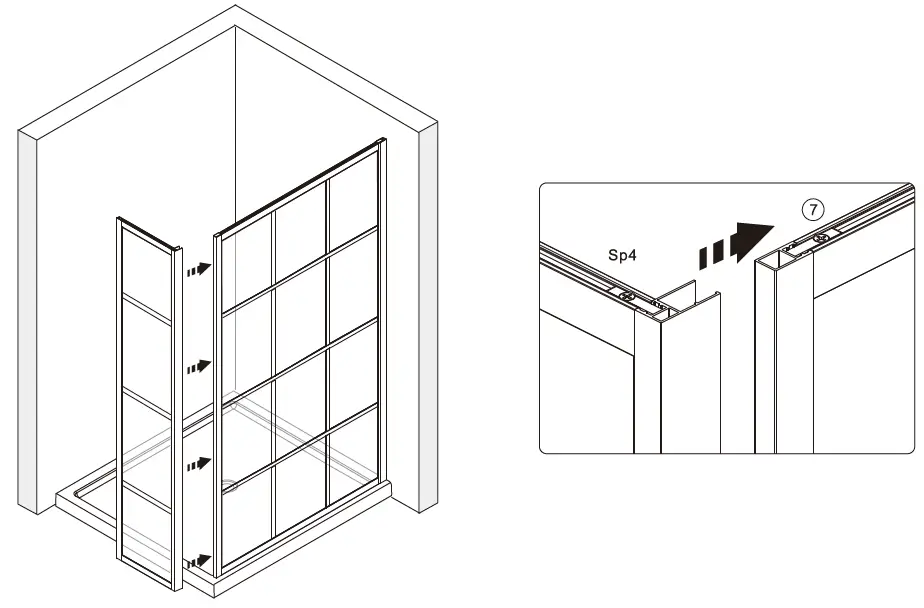 Sp4

7