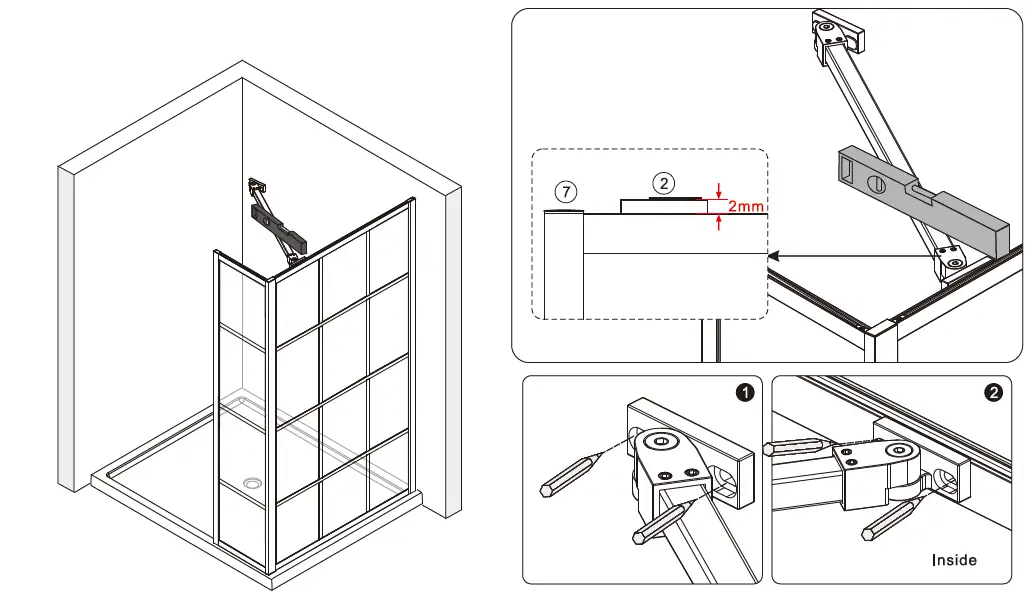 7
2
2mm
1
2
Inside