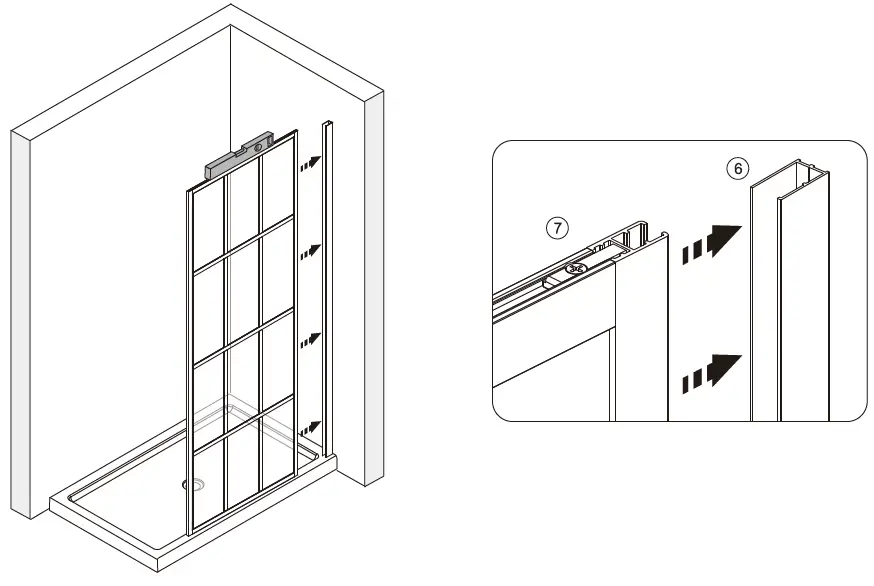 7

6