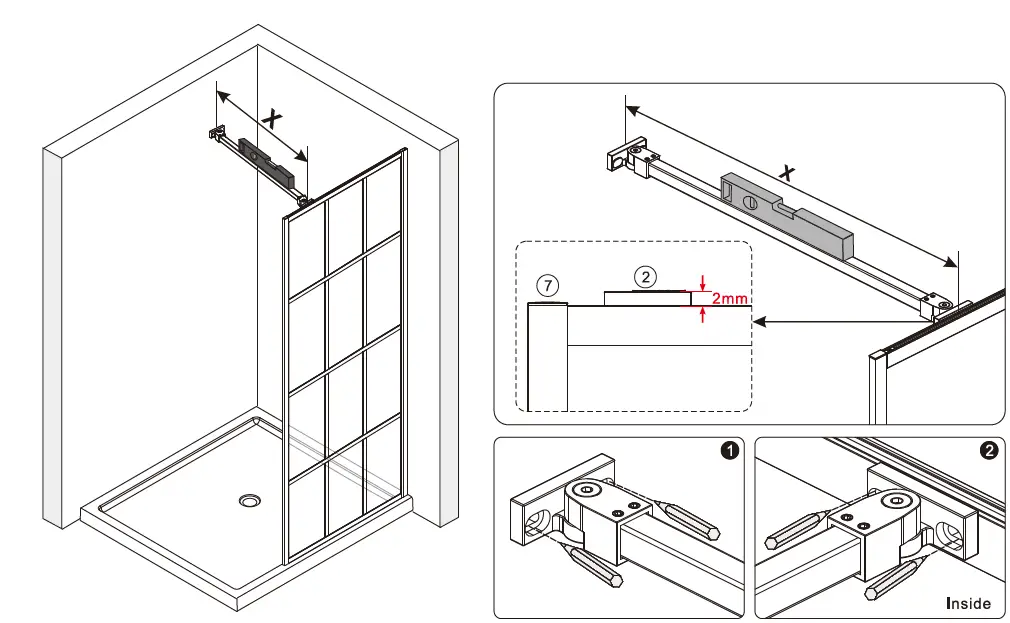 X

X

7

2

2mm

1

2

Inside