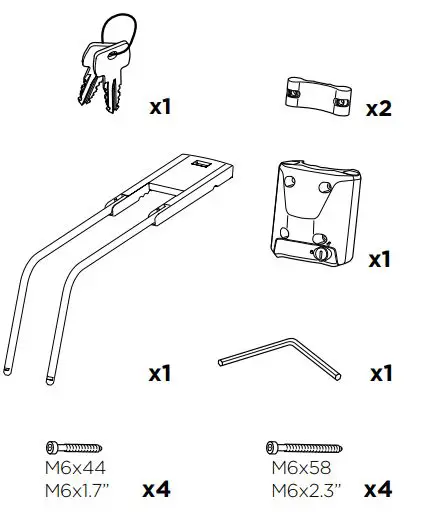 x1

x2

x1

x1

x1

M6x44
M6x1.7"
x4

M6x58
M6x2.3"
x4