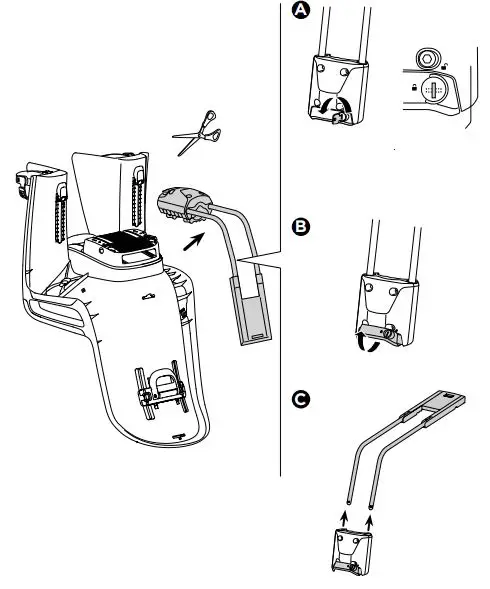 A

B

C