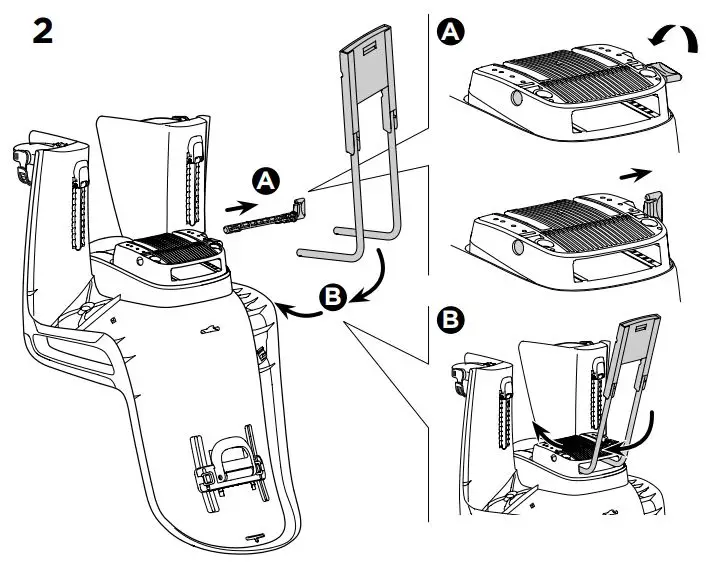 2

A

B

A

B