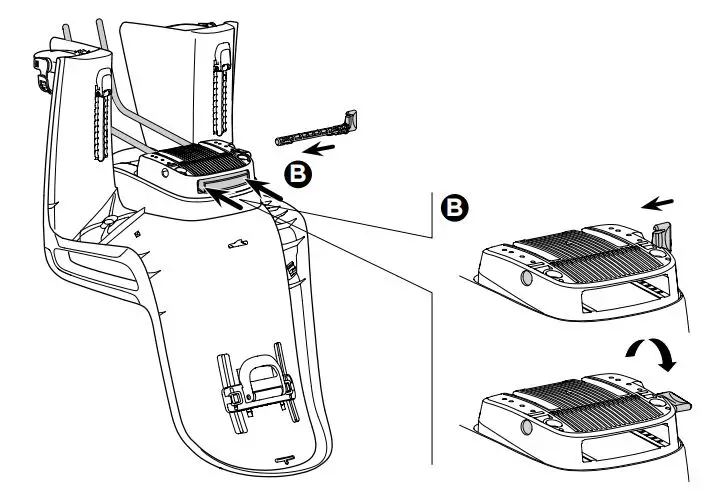 B

B