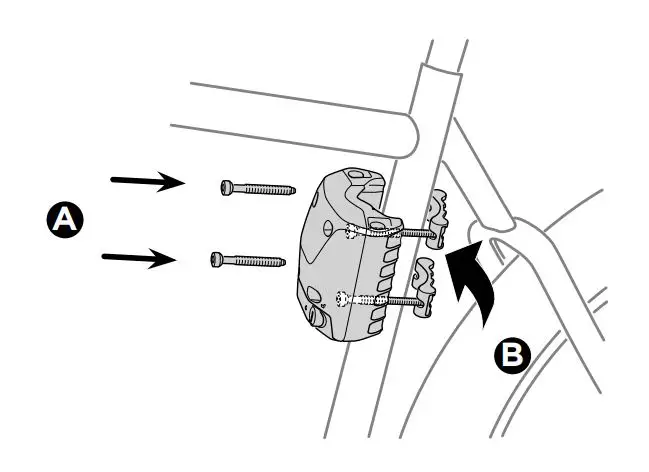 A

B