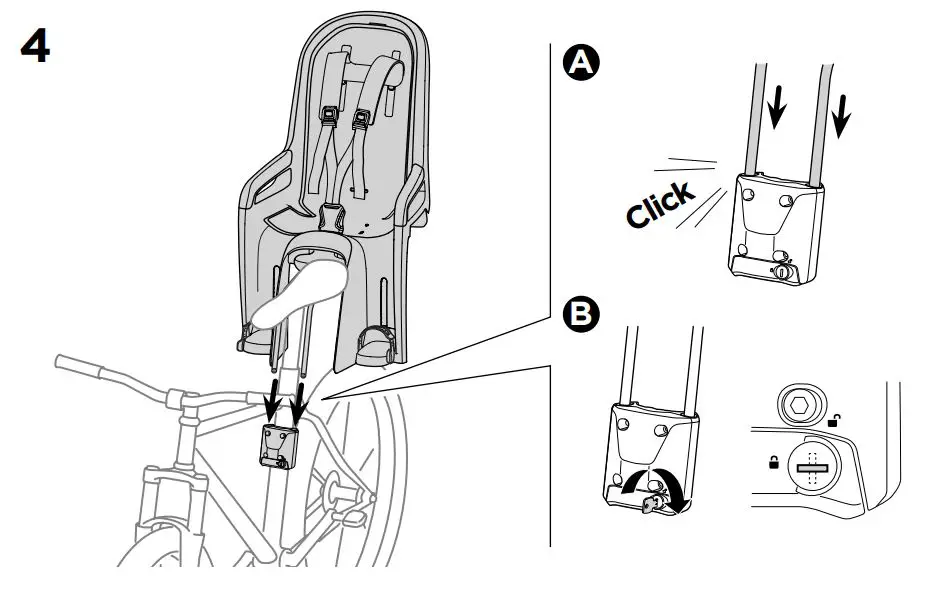 4

A

Click

B