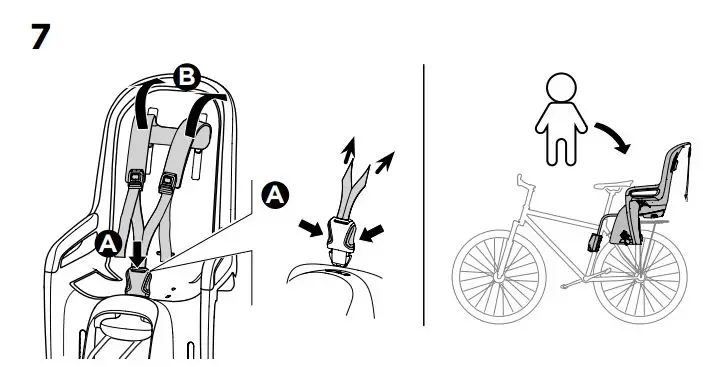 7

B

A

A