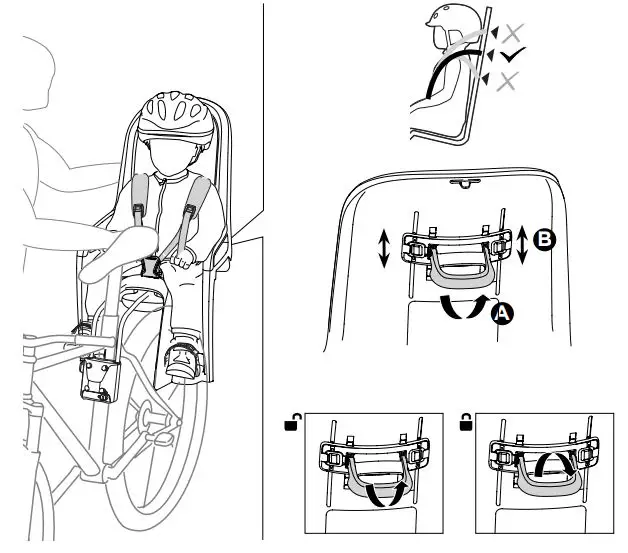 B
A