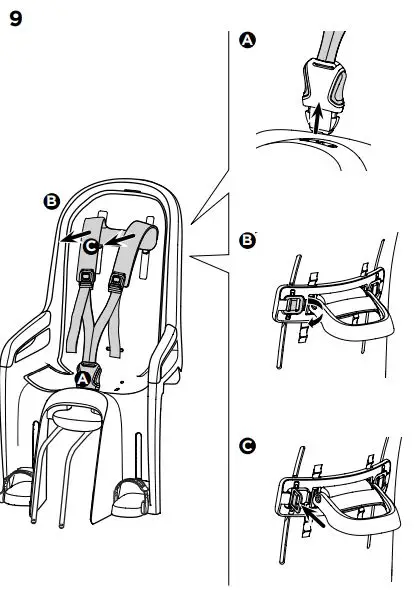 9

B

C

A

A

B

C