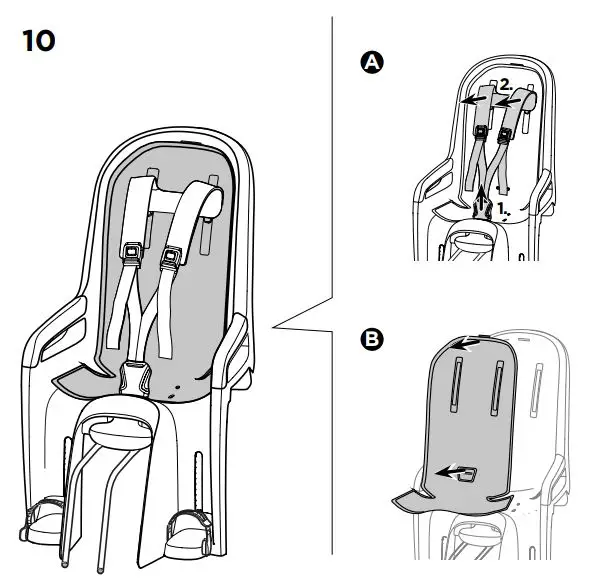 10

A

2.

1.

B