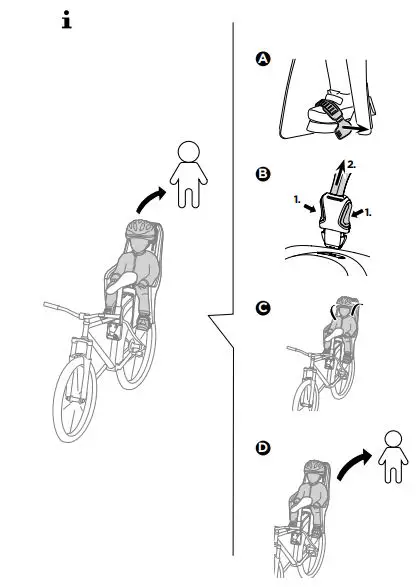 i

A

B

2.

1.

1.

C

D