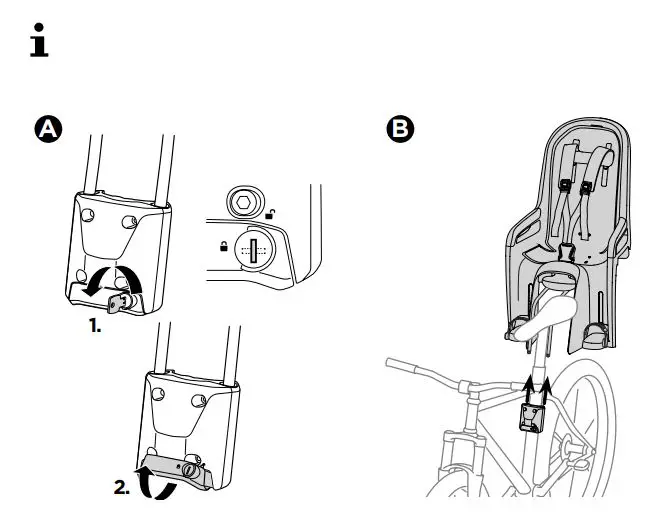 i

A

1.

2.

B