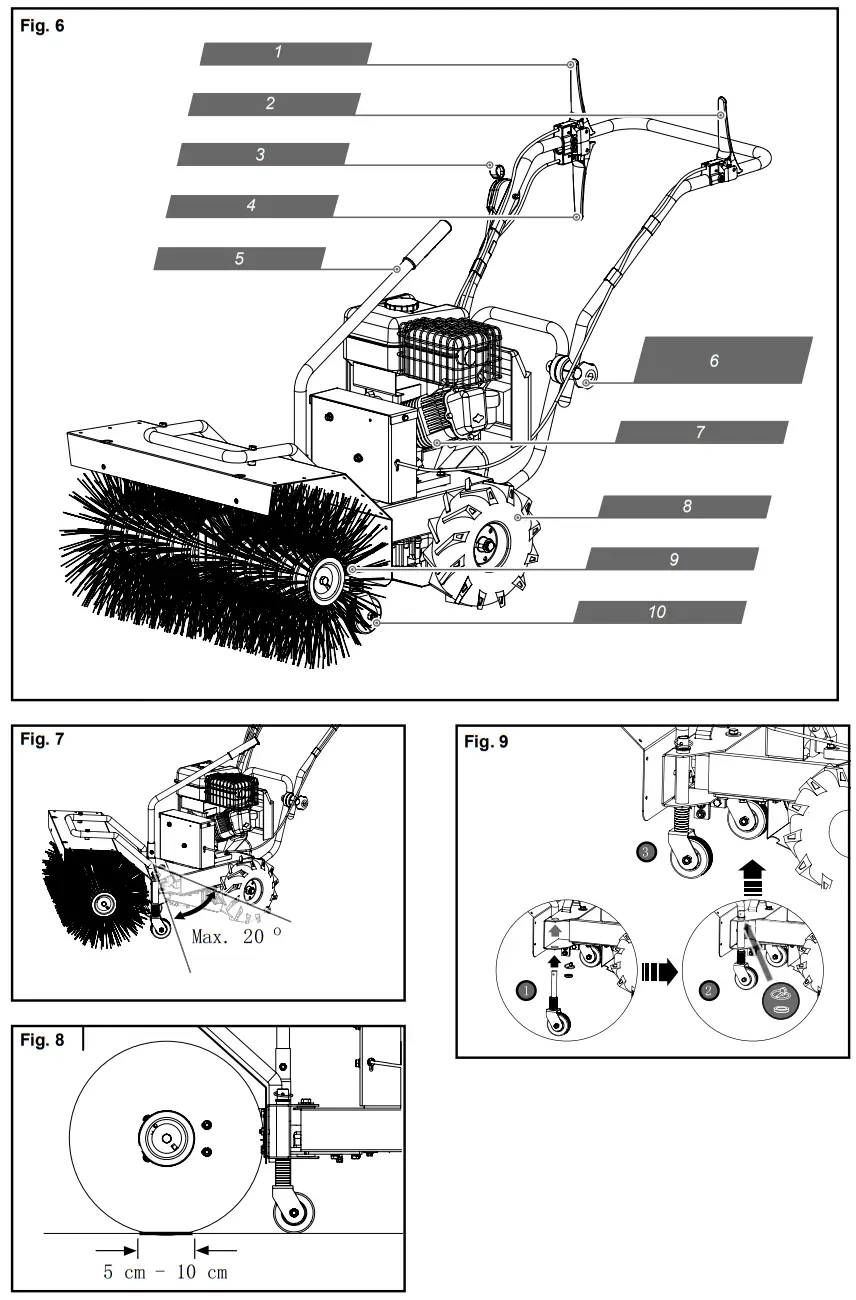 Fig. 6

1
2
3
4
5
6
7
8
9
10

Fig. 7

Max. 20 °

Fig. 8

5 cm - 10 cm

Fig. 9

3
1
2