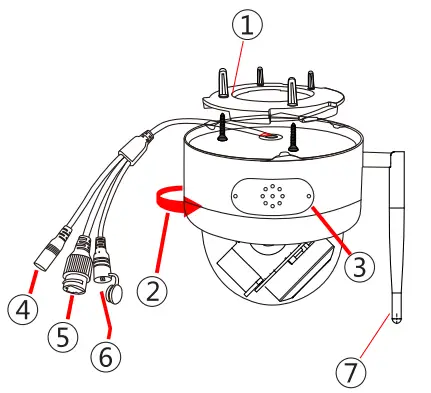 1
2
3
4
5
6
7