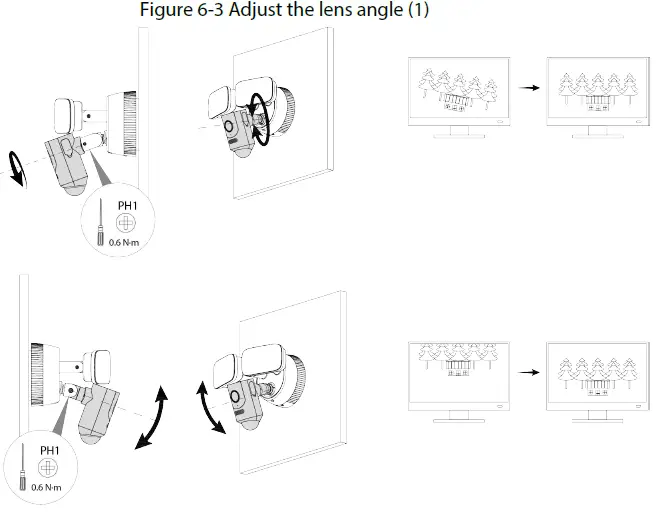 Figure 6-3 Adjust the lens angle (1)

PH1

0.6 N·m

PH1

0.6 N·m