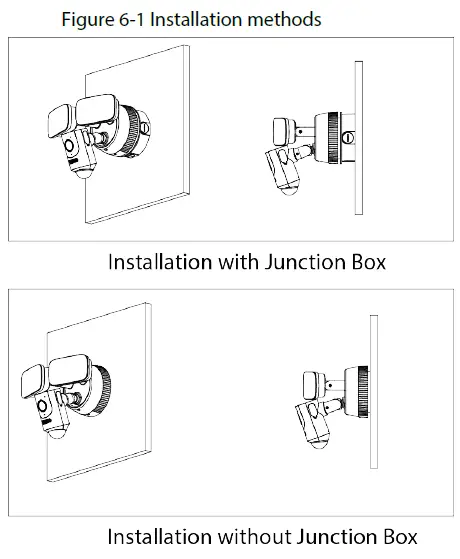 Figure 6-1 Installation methods

Installation with Junction Box

Installation without Junction Box