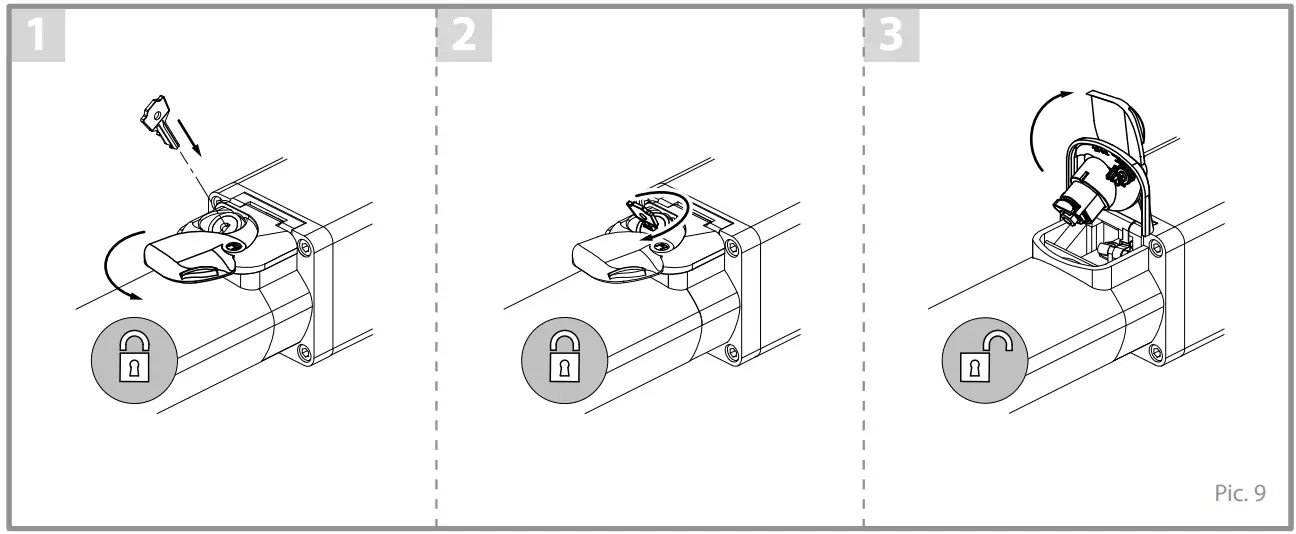 1

2

3

Pic. 9