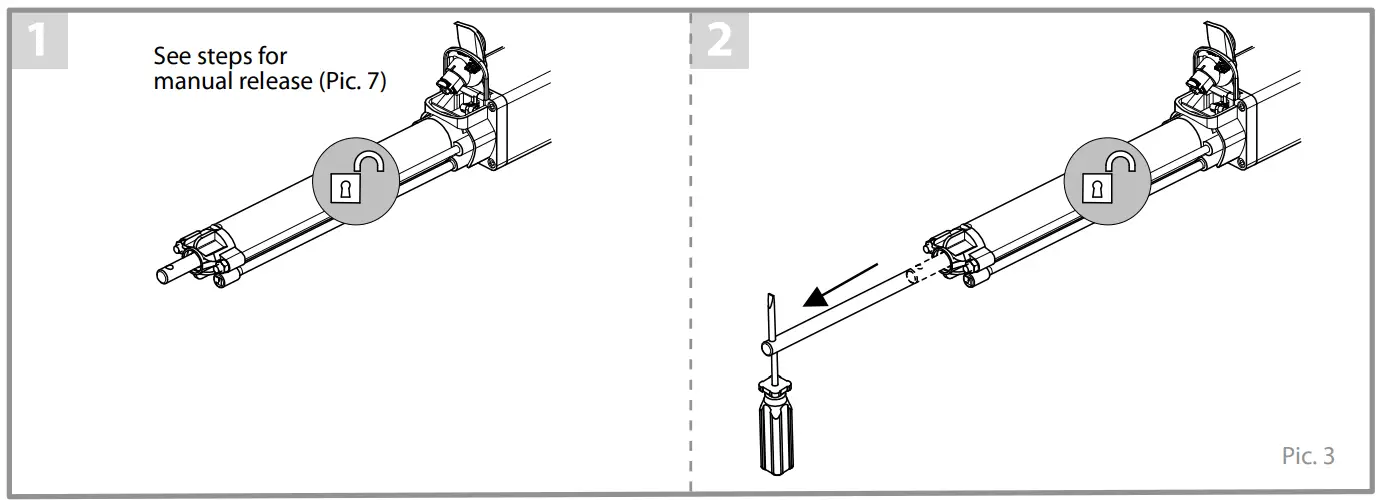 1

See steps for manual release (Pic. 7)

2

Pic. 3