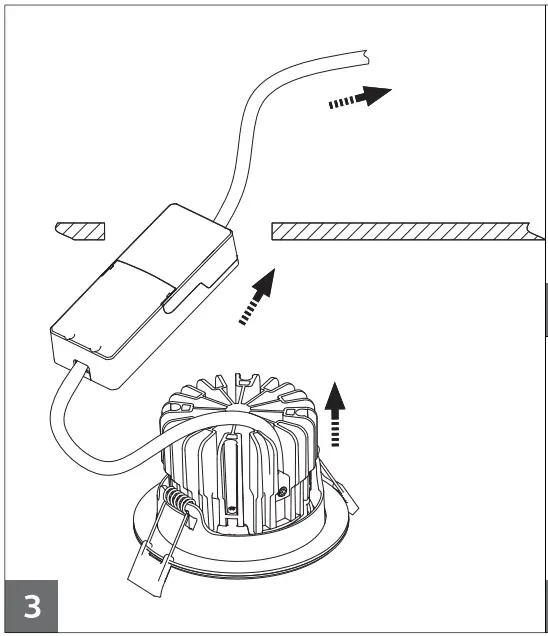 3