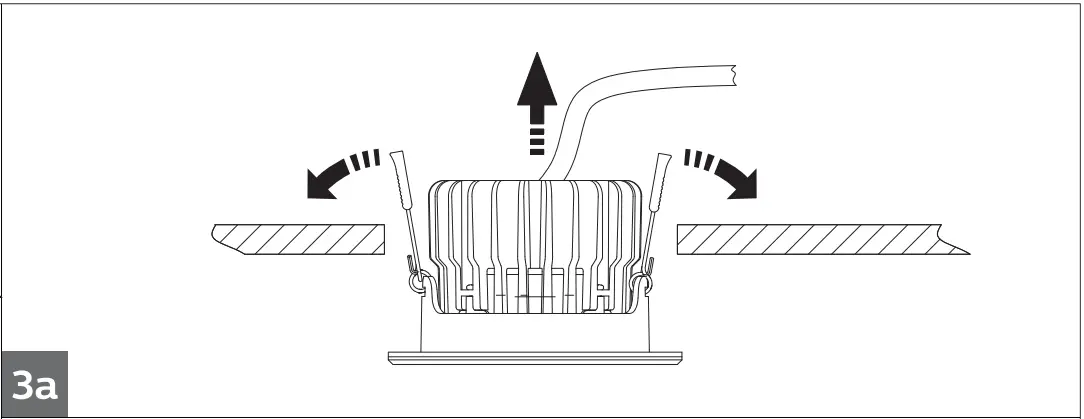 3a