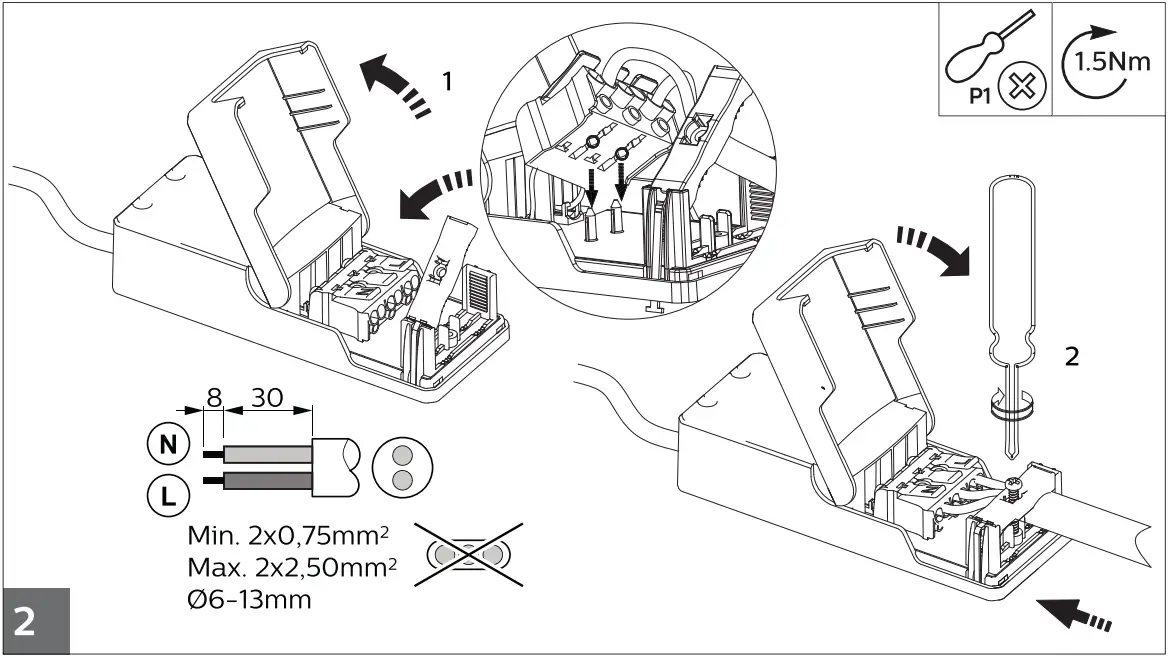 P1

1.5Nm

1

2

8 30

N

L

Min. 2x0,75mm$^2$
Max. 2x2,50mm$^2$
Ø6-13mm

2