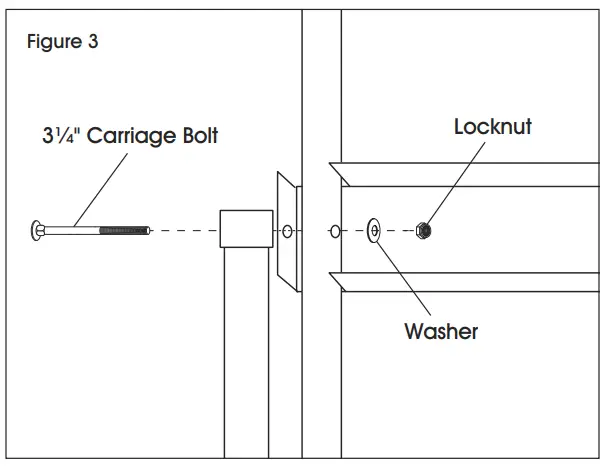 Figure 3

3¼" Carriage Bolt

Locknut

Washer