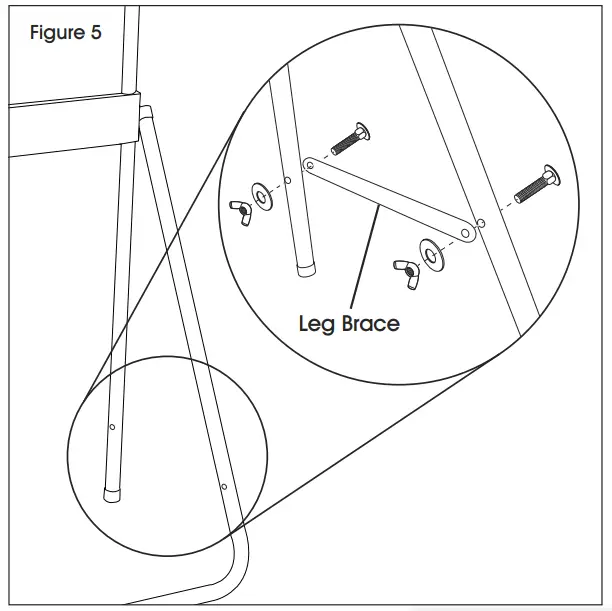 Figure 5

Leg Brace