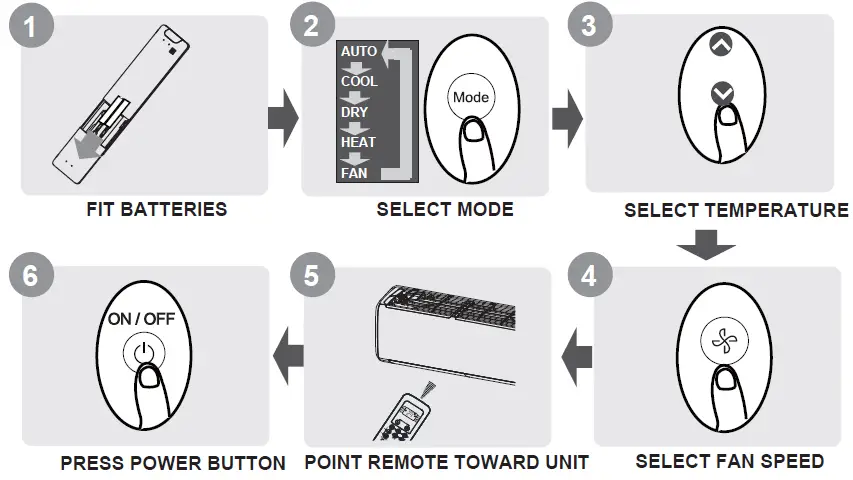 1

FIT BATTERIES

2

AUTO
COOL
DRY
HEAT
FAN

Mode

SELECT MODE

3

SELECT TEMPERATURE

4

SELECT FAN SPEED

5

POINT REMOTE TOWARD UNIT

6

ON / OFF

PRESS POWER BUTTON