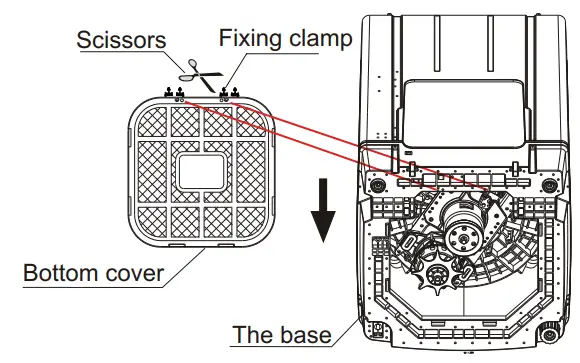 Scissors
Fixing clamp
Bottom cover
The base