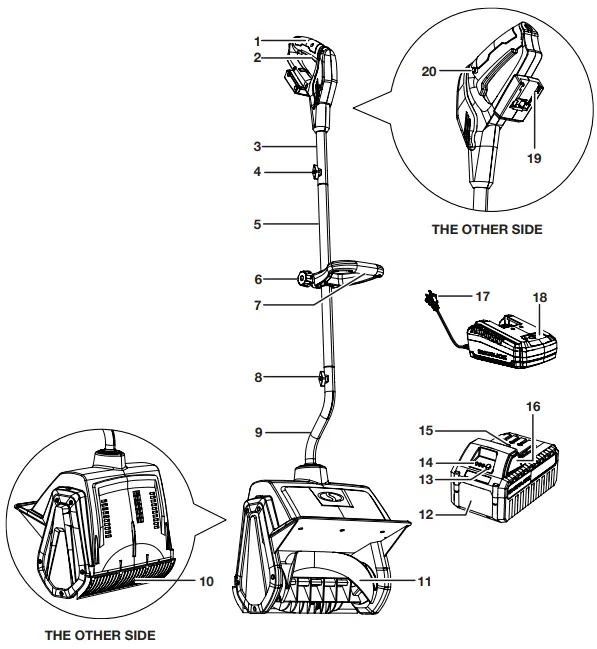 1
2
3
4
5
6
7
8
9
20
19
THE OTHER SIDE
17
18
16
15
14
13
12
10
11
THE OTHER SIDE