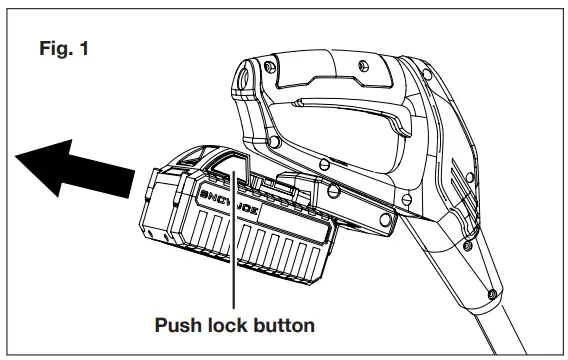 Fig. 1

SNOWJOE

Push lock button