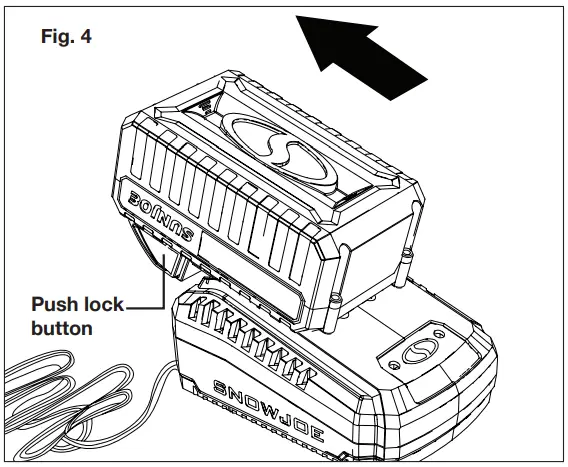 Fig. 4

SUNJOE

Push lock button

SNOWJOE