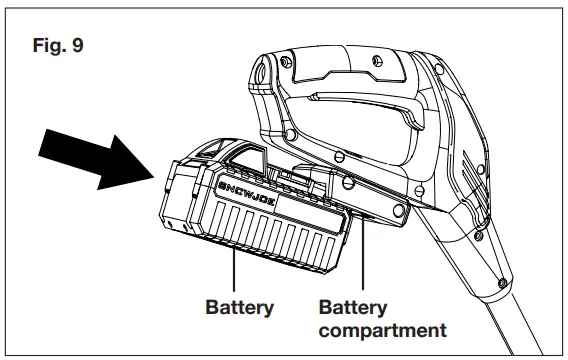 Fig. 9

SNOWJOE

Battery

Battery compartment