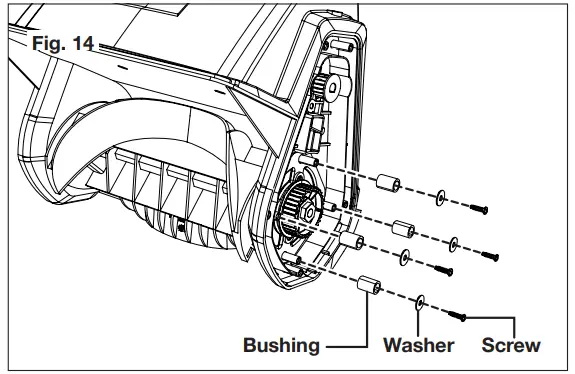 Fig. 14

Bushing

Washer

Screw