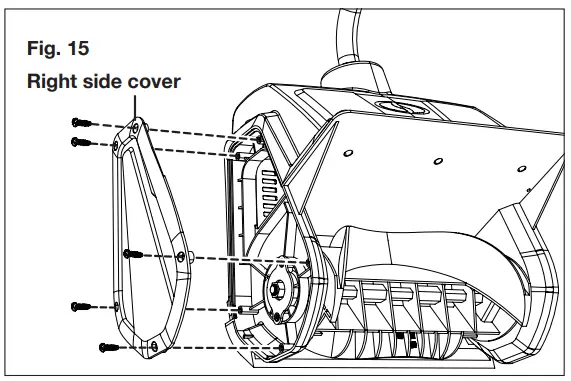 Fig. 15

Right side cover