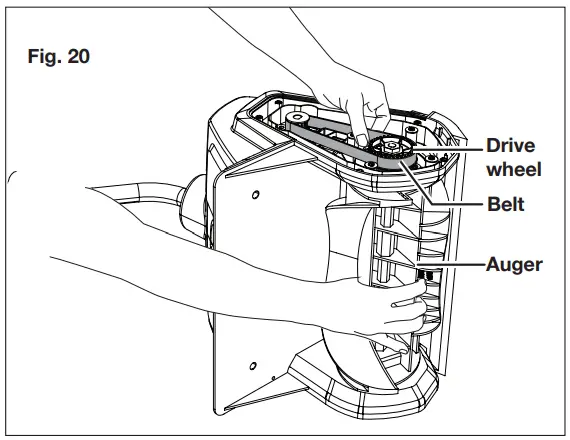 Fig. 20

Drive wheel

Belt

Auger