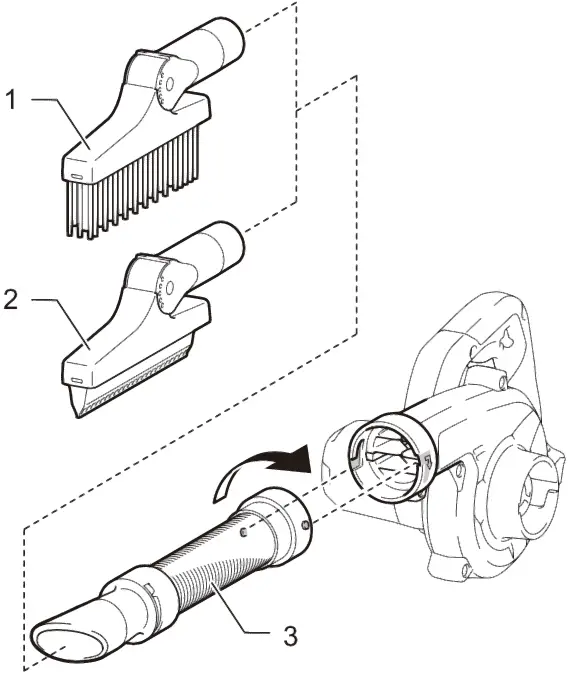 1

2

3