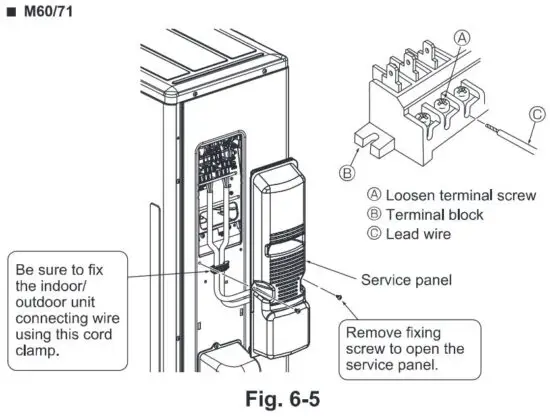 ■ M60/71

Ⓐ

Ⓒ

Ⓑ

Ⓐ Loosen terminal screw
Ⓑ Terminal block
Ⓒ Lead wire

Be sure to fix the indoor/ outdoor unit connecting wire using this cord clamp.

Service panel

Remove fixing screw to open the service panel.

Fig. 6-5