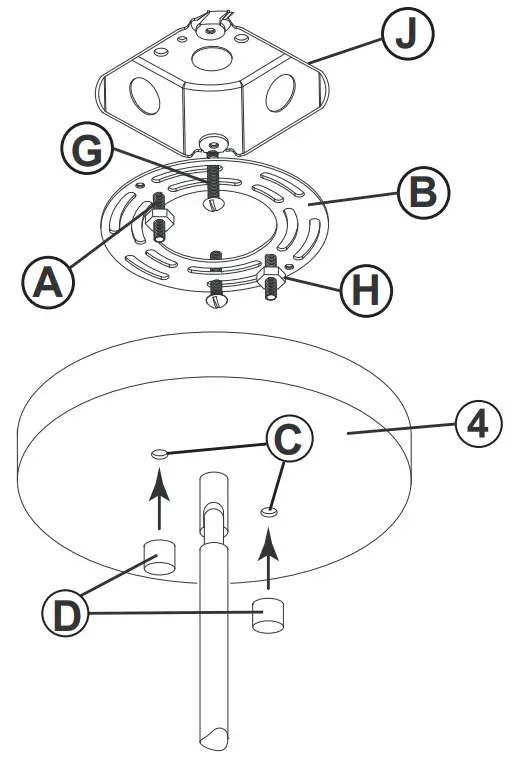 J
G
B
A
H
C
4
D