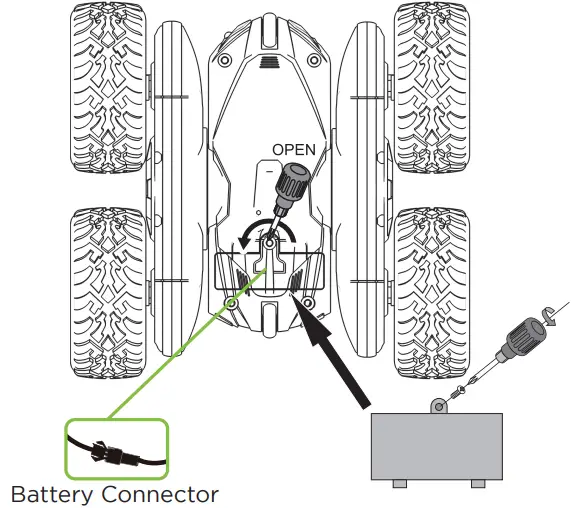 OPEN

Battery Connector