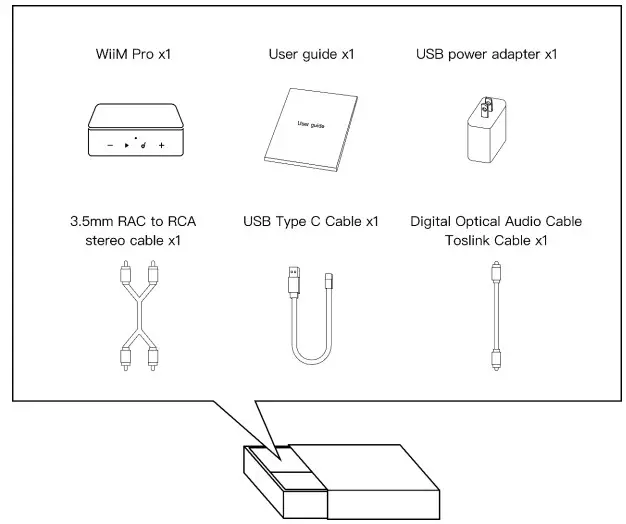 WiiM Pro x1

User guide x1

USB power adapter x1

User guide

3.5mm RAC to RCA stereo cable x1

USB Type C Cable x1

Digital Optical Audio Cable Toslink Cable x1