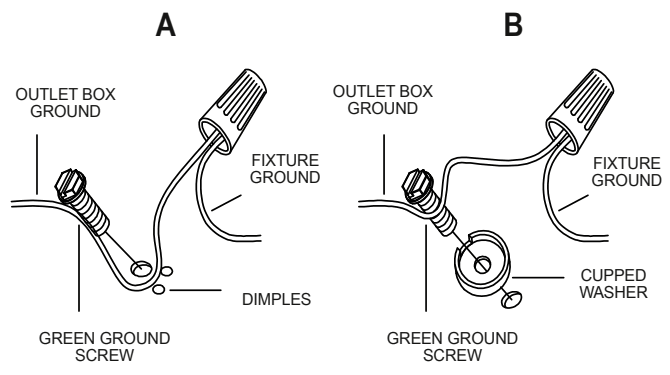 A

OUTLET BOX GROUND

FIXTURE GROUND

DIMPLES

GREEN GROUND SCREW

B

OUTLET BOX GROUND

FIXTURE GROUND

CUPPED WASHER

GREEN GROUND SCREW