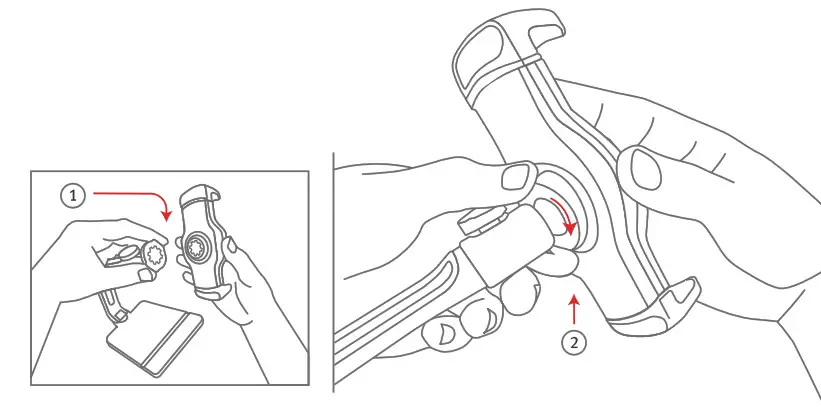 1

2