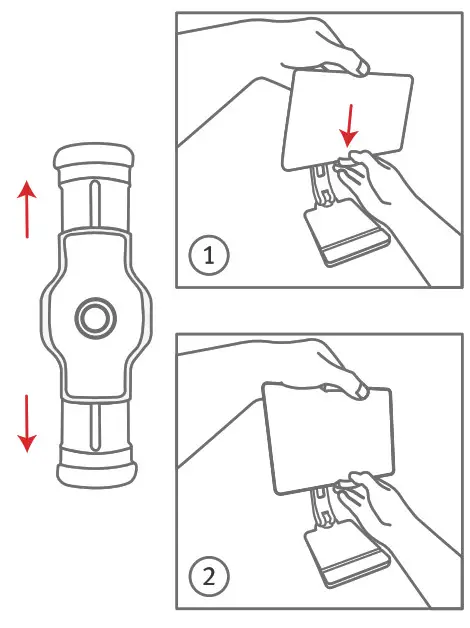 1

2