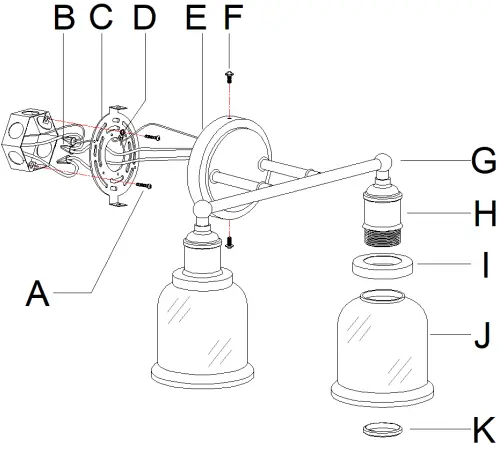 B C D E F
G
H
I
A
J
K