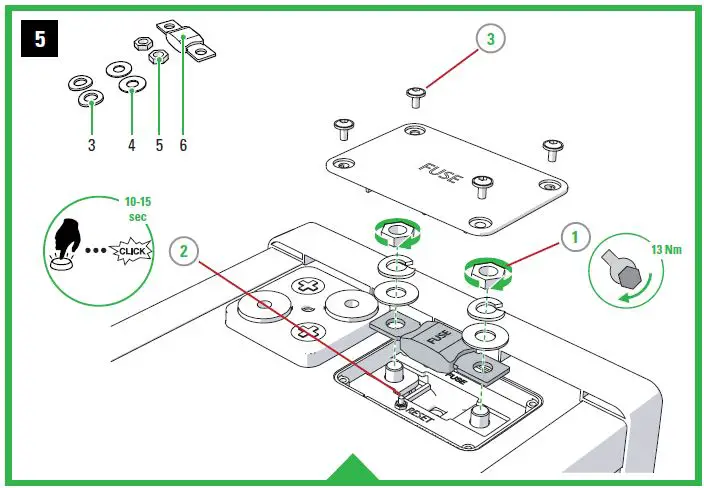 5

3 4 5 6

3

FUSE

10-15 sec

CLICK

2

1

13 Nm

FUSE

FUSE

RESET