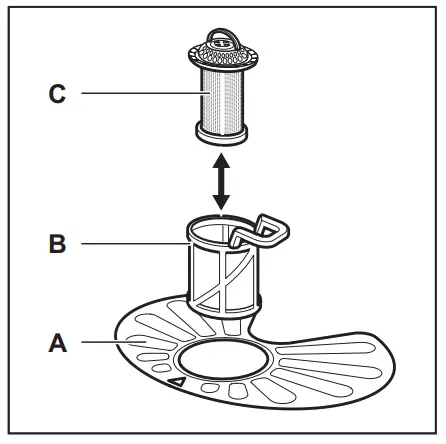 C

B

A