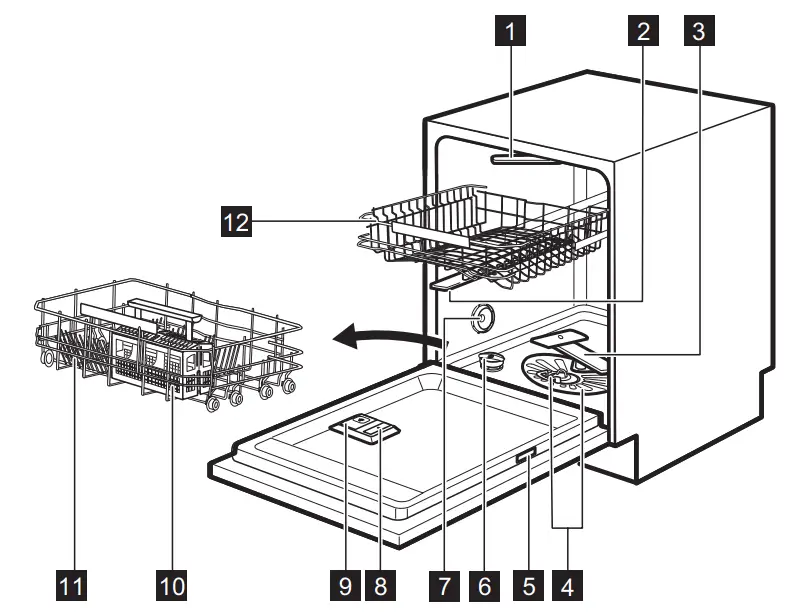 1
2
3
12
11
10
9
8
7
6
5
4