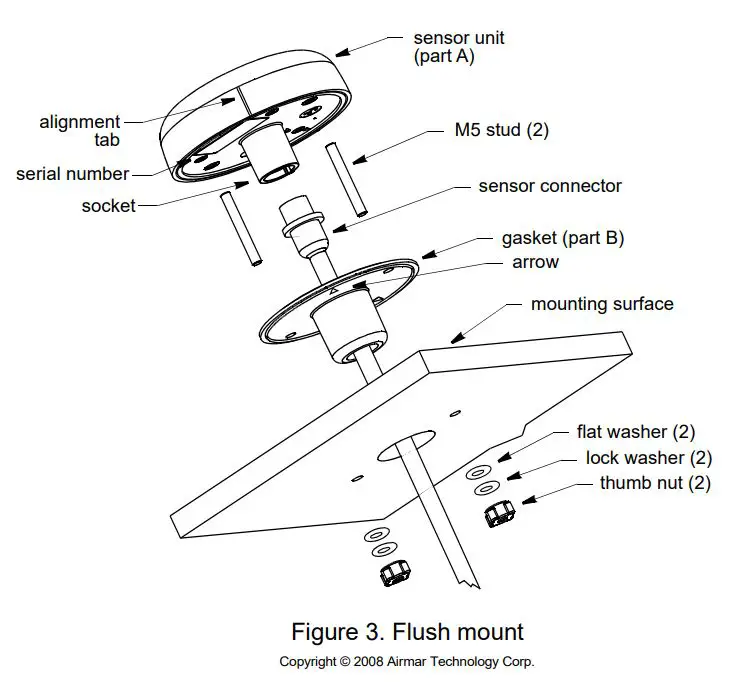 sensor unit
(part A)

alignment
tab

M5 stud (2)

serial number

socket

sensor connector

gasket (part B)

arrow

mounting surface

flat washer (2)

lock washer (2)

thumb nut (2)

Figure 3. Flush mount

Copyright © 2008 Airmar Technology Corp.